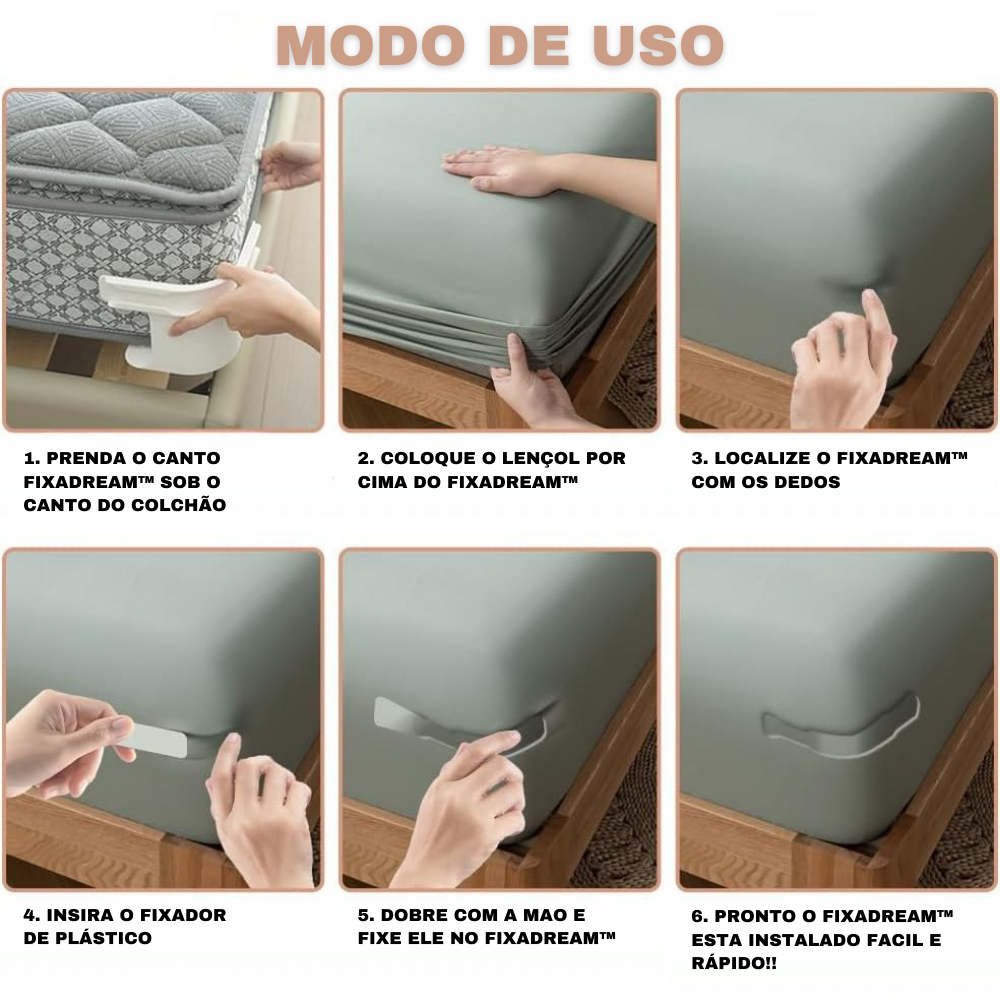 MODO DE USO

1. PRENDA O CANTO FIXADREAM™ SOB O CANTO DO COLCHÃO

2. COLOQUE O LENÇOL POR CIMA DO FIXADREAM™

3. LOCALIZE O FIXADREAM™ COM OS DEDOS

4. INSIRA O FIXADOR DE PLÁSTICO

5. DOBRE COM A MAO E FIXE ELE NO FIXADREAM™

6. PRONTO O FIXADREAM™ ESTA INSTALADO FACIL E RÁPIDO!!